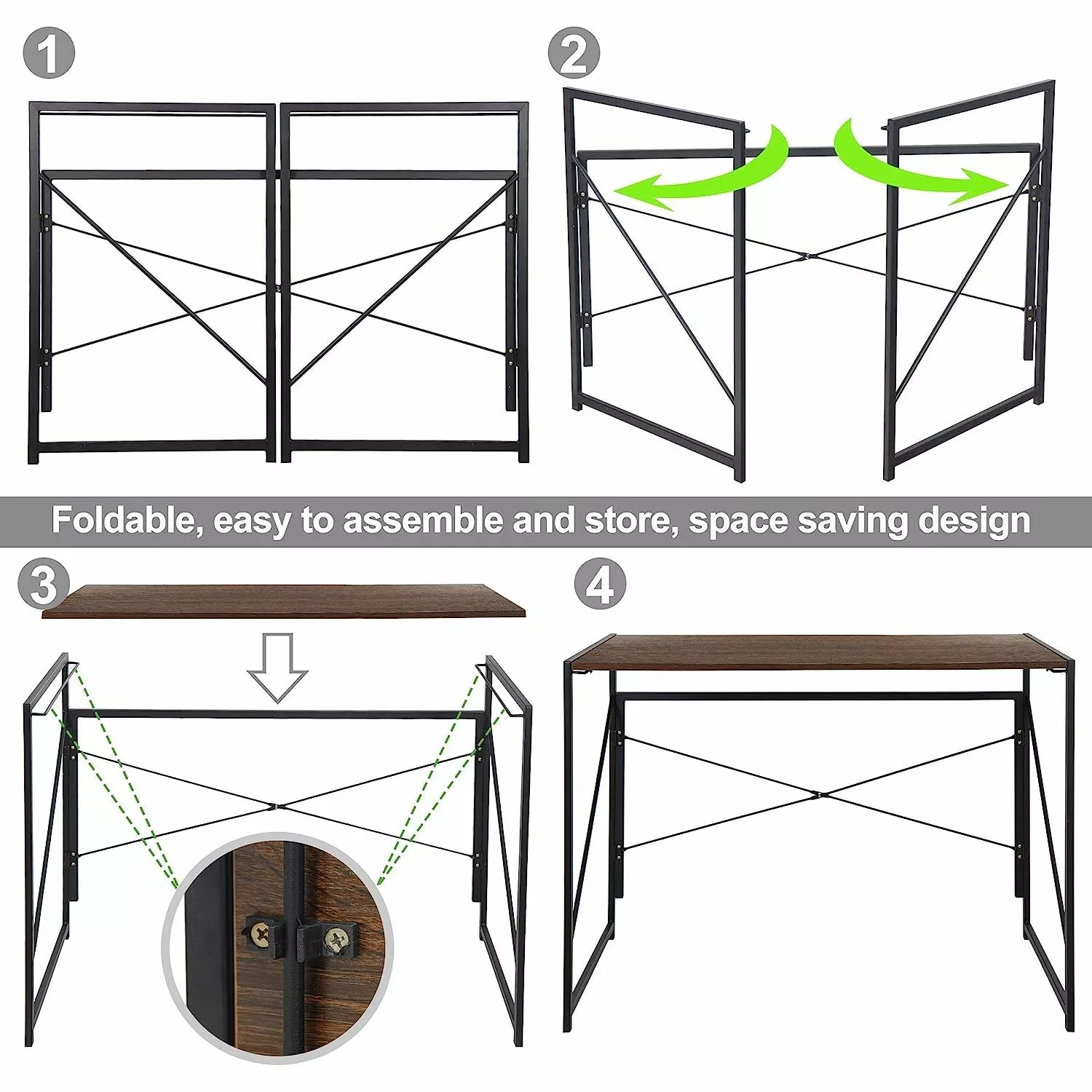 1

2

Foldable, easy to assemble and store, space saving design

3

4