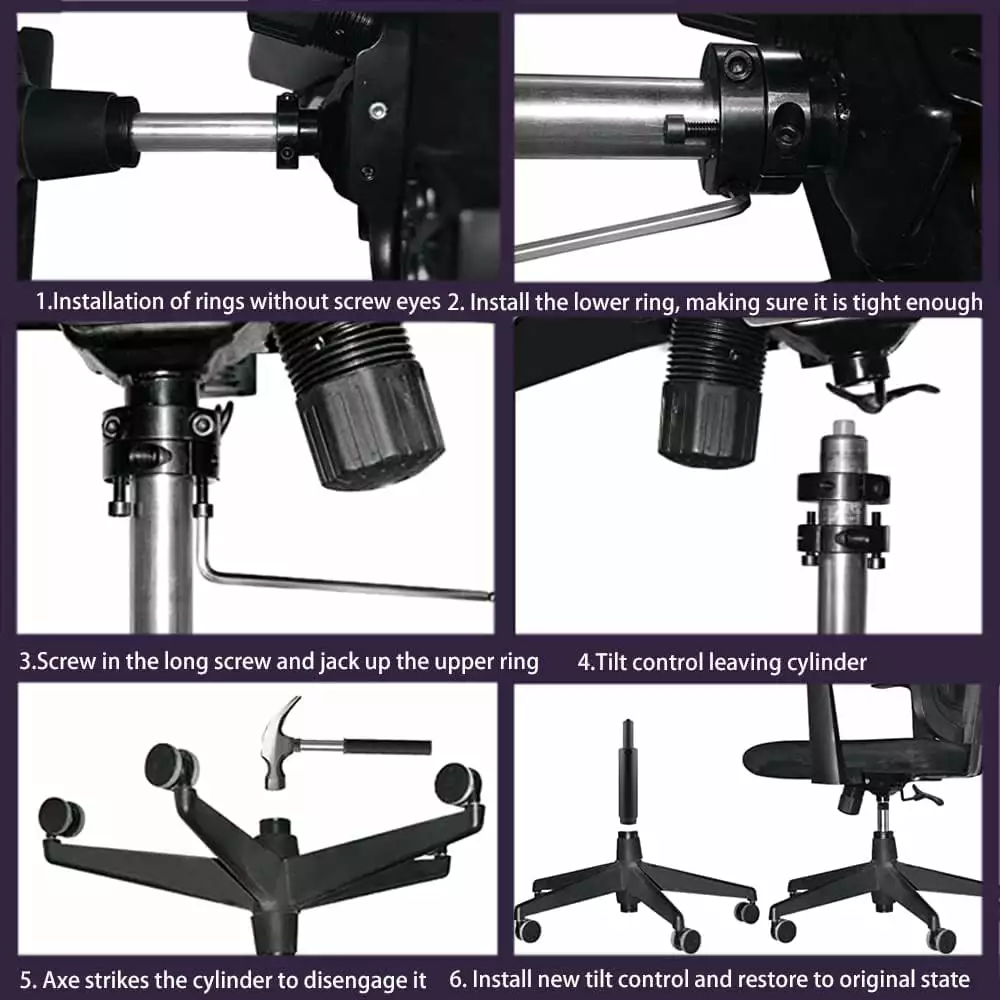 1.Installation of rings without screw eyes 2. Install the lower ring, making sure it is tight enough

3.Screw in the long screw and jack up the upper ring

4.Tilt control leaving cylinder

5. Axe strikes the cylinder to disengage it

6. Install new tilt control and restore to original state